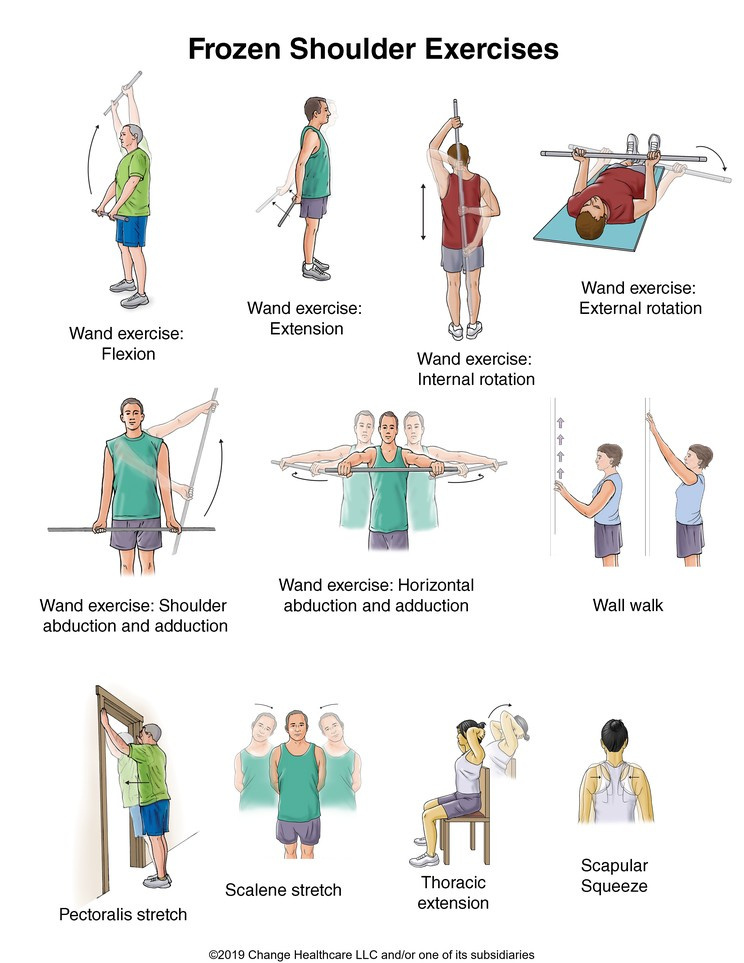 Frozen Shoulder Exercises

Wand exercise: Flexion

Wand exercise: Extension

Wand exercise: Internal rotation

Wand exercise: External rotation

Wand exercise: Shoulder abduction and adduction

Wand exercise: Horizontal abduction and adduction

Wall walk

Pectoralis stretch

Scalene stretch

Thoracic extension

Scapular Squeeze

©2019 Change Healthcare LLC and/or one of its subsidiaries