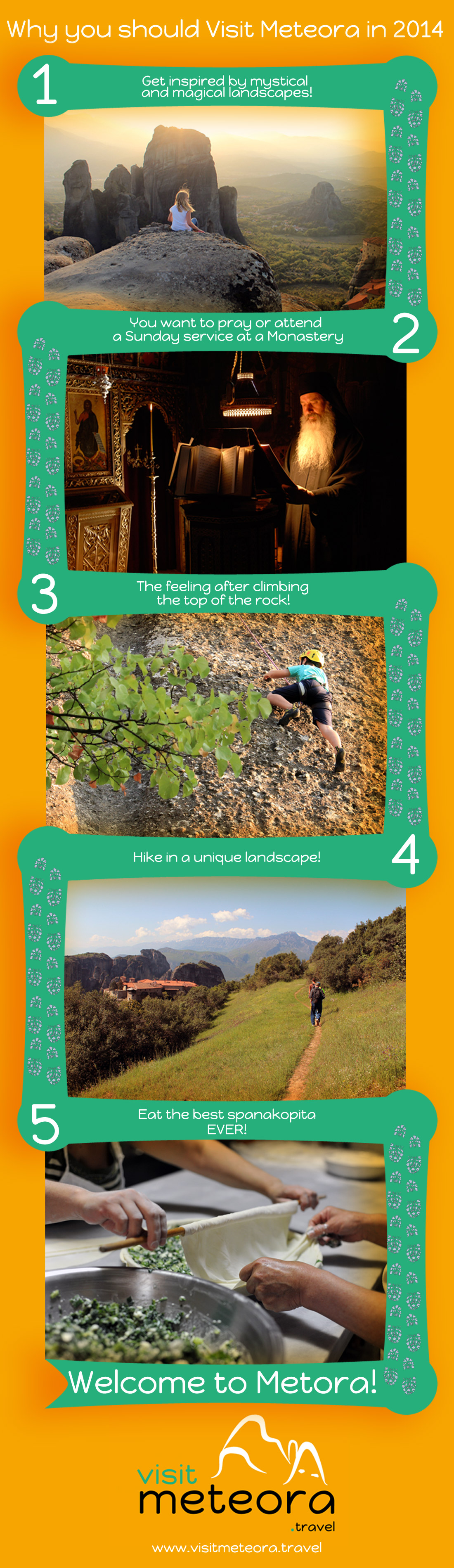 Why you should Visit Meteora in 2014

1

Get inspired by mystical and magical landscapes!

You want to pray or attend a Sunday service at a Monastery

2

3

The feeling after climbing the top of the rock!

Hike in a unique landscape!

4

5

Eat the best spanakopita EVER!

Welcome to Metora!

visit meteora .travel

www.visitmeteora.travel